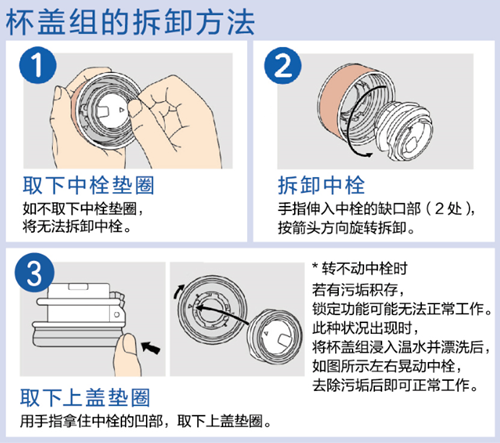 杯盖组的拆卸方法

1

取下中栓垫圈

如不取下中栓垫圈，将无法拆卸中栓。

2

拆卸中栓

手指伸入中栓的缺口部（2处），按箭头方向旋转拆卸。

3

取下上盖垫圈

用手指拿住中栓的凹部，取下上盖垫圈。

* 转不动中栓时
若有污垢积存，锁定功能可能无法正常工作。此种状况出现时，将杯盖组浸入温水并漂洗后，如图所示左右晃动中栓，去除污垢后即可正常工作。