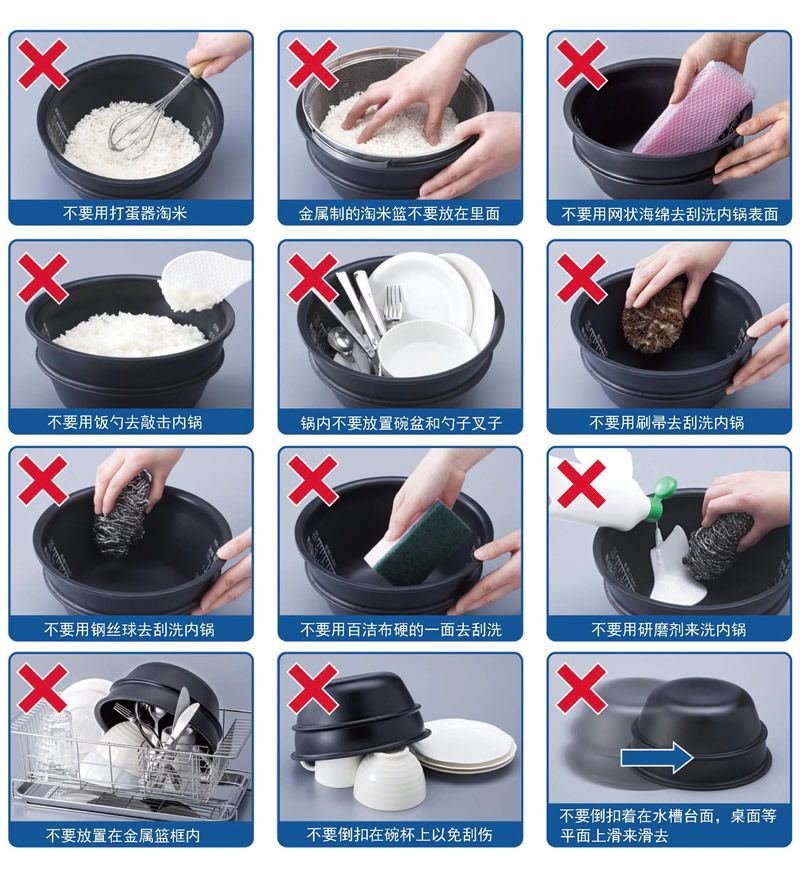 不要用打蛋器淘米

金属制的淘米篮不要放在里面

不要用网状海绵去刮洗内锅表面

不要用饭勺去敲击内锅

锅内不要放置碗盆和勺子叉子

不要用刷帚去刮洗内锅

不要用钢丝球去刮洗内锅

不要用百洁布硬的一面去刮洗

不要用研磨剂来洗内锅

不要放置在金属篮框内

不要倒扣在碗杯上以免刮伤

不要倒扣着在水槽台面，桌面等平面上滑来滑去